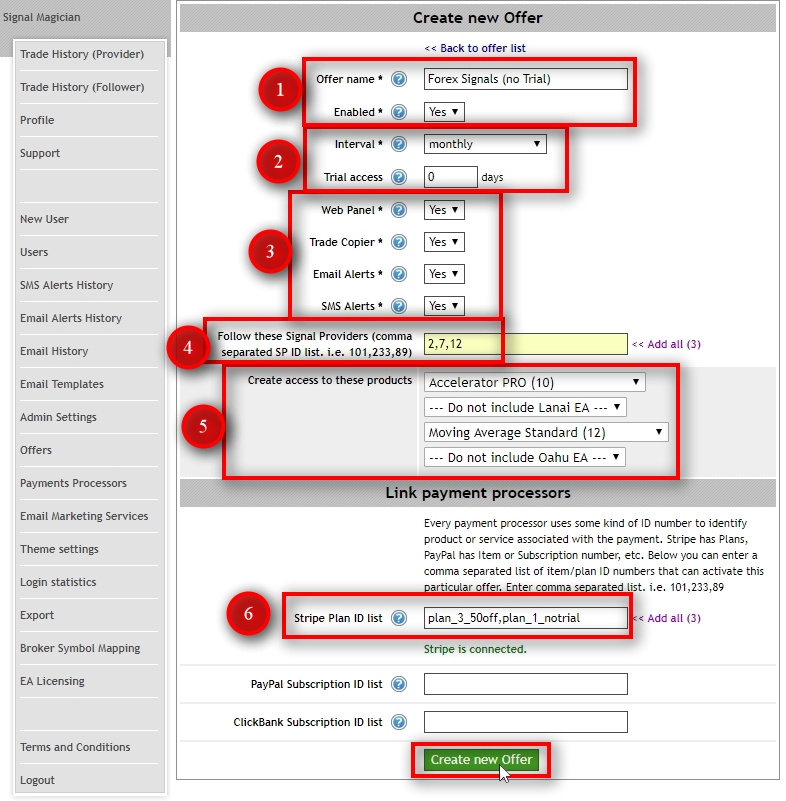 Signal Magician

Trade History (Provider)
Trade History (Follower)
Profile
Support

New User
Users
SMS Alerts History
Email Alerts History
Email History
Email Templates
Admin Settings
Offers
Payments Processors
Email Marketing Services
Theme settings
Login statistics
Export
Broker Symbol Mapping
EA Licensing

Terms and Conditions
Logout

Create new Offer

<< Back to offer list

1
Offer name * Forex Signals (no Trial)
Enabled * Yes

2
Interval * monthly
Trial access 0 days

3
Web Panel * Yes
Trade Copier * Yes
Email Alerts * Yes
SMS Alerts * Yes

4
Follow these Signal Providers (comma separated SP ID list. i.e. 101,233,89) 2,7,12 << Add all (3)

5
Create access to these products
Accelerator PRO (10)
--- Do not include Lanai EA ---
Moving Average Standard (12)
--- Do not include Oahu EA ---

Link payment processors

Every payment processor uses some kind of ID number to identify product or service associated with the payment. Stripe has Plans, PayPal has Item or Subscription number, etc. Below you can enter a comma separated list of item/plan ID numbers that can activate this particular offer. Enter comma separated list. i.e. 101,233,89

6
Stripe Plan ID list plan_3_50off,plan_1_notrial << Add all (3)
Stripe is connected.

PayPal Subscription ID list

ClickBank Subscription ID list

Create new Offer