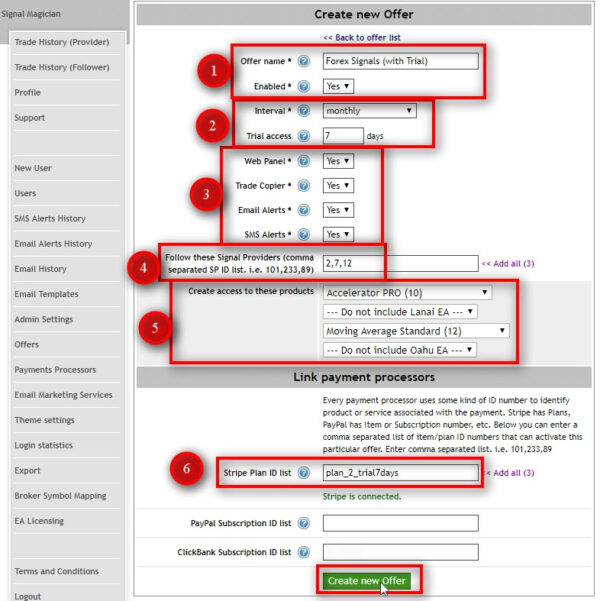 Signal Magician

Trade History (Provider)
Trade History (Follower)
Profile
Support

New User
Users
SMS Alerts History
Email Alerts History
Email History
Email Templates
Admin Settings
Offers
Payments Processors
Email Marketing Services
Theme settings
Login statistics
Export
Broker Symbol Mapping
EA Licensing

Terms and Conditions
Logout

Create new Offer

<< Back to offer list

1
Offer name * Forex Signals (with Trial)
Enabled * Yes

2
Interval * monthly
Trial access 7 days

3
Web Panel * Yes
Trade Copier * Yes
Email Alerts * Yes
SMS Alerts * Yes

4
Follow these Signal Providers (comma separated SP ID list. i.e. 101,233,89) 2,7,12 << Add all (3)

5
Create access to these products
Accelerator PRO (10)
--- Do not include Lanai EA ---
Moving Average Standard (12)
--- Do not include Oahu EA ---

Link payment processors

Every payment processor uses some kind of ID number to identify product or service associated with the payment. Stripe has Plans, PayPal has Item or Subscription number, etc. Below you can enter a comma separated list of item/plan ID numbers that can activate this particular offer. Enter comma separated list. i.e. 101,233,89

6
Stripe Plan ID list plan_2_trial7days << Add all (3)

Stripe is connected.

PayPal Subscription ID list

ClickBank Subscription ID list

Create new Offer