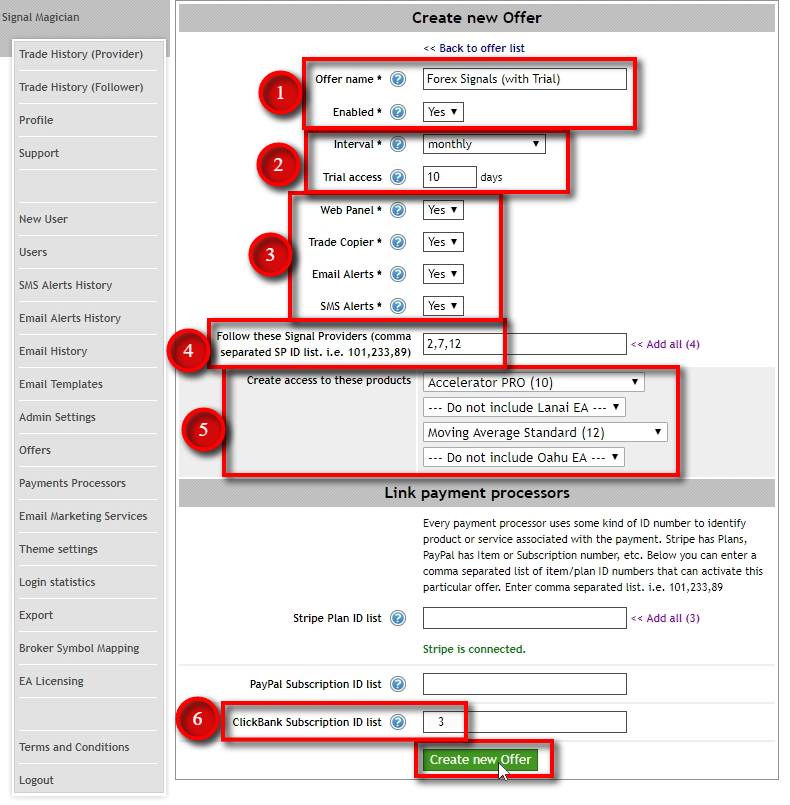 Signal Magician

Trade History (Provider)
Trade History (Follower)
Profile
Support

New User
Users
SMS Alerts History
Email Alerts History
Email History
Email Templates
Admin Settings
Offers
Payments Processors
Email Marketing Services
Theme settings
Login statistics
Export
Broker Symbol Mapping
EA Licensing

Terms and Conditions
Logout

Create new Offer

<< Back to offer list

1
Offer name * Forex Signals (with Trial)
Enabled * Yes

2
Interval * monthly
Trial access 10 days

3
Web Panel * Yes
Trade Copier * Yes
Email Alerts * Yes
SMS Alerts * Yes

4
Follow these Signal Providers (comma separated SP ID list. i.e. 101,233,89) 2,7,12 << Add all (4)

5
Create access to these products
Accelerator PRO (10)
--- Do not include Lanai EA ---
Moving Average Standard (12)
--- Do not include Oahu EA ---

Link payment processors

Every payment processor uses some kind of ID number to identify product or service associated with the payment. Stripe has Plans, PayPal has Item or Subscription number, etc. Below you can enter a comma separated list of item/plan ID numbers that can activate this particular offer. Enter comma separated list. i.e. 101,233,89

Stripe Plan ID list << Add all (3)

Stripe is connected.

PayPal Subscription ID list

6
ClickBank Subscription ID list 3

Create new Offer