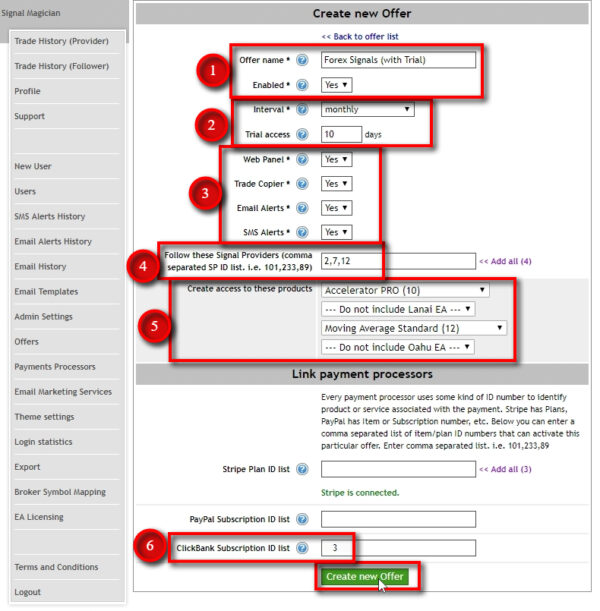 Signal Magician

Trade History (Provider)

Trade History (Follower)

Profile

Support

New User

Users

SMS Alerts History

Email Alerts History

Email History

Email Templates

Admin Settings

Offers

Payments Processors

Email Marketing Services

Theme settings

Login statistics

Export

Broker Symbol Mapping

EA Licensing

Terms and Conditions

Logout

Create new Offer

<< Back to offer list

1

Offer name * Forex Signals (with Trial)

Enabled * Yes

2

Interval * monthly

Trial access 10 days

3

Web Panel * Yes

Trade Copier * Yes

Email Alerts * Yes

SMS Alerts * Yes

4

Follow these Signal Providers (comma separated SP ID list. i.e. 101,233,89) 2,7,12 << Add all (4)

5

Create access to these products Accelerator PRO (10)

--- Do not include Lanai EA ---

Moving Average Standard (12)

--- Do not include Oahu EA ---

Link payment processors

Every payment processor uses some kind of ID number to identify product or service associated with the payment. Stripe has Plans, PayPal has Item or Subscription number, etc. Below you can enter a comma separated list of item/plan ID numbers that can activate this particular offer. Enter comma separated list. i.e. 101,233,89

Stripe Plan ID list << Add all (3)

Stripe is connected.

PayPal Subscription ID list

6

ClickBank Subscription ID list 3

Create new Offer