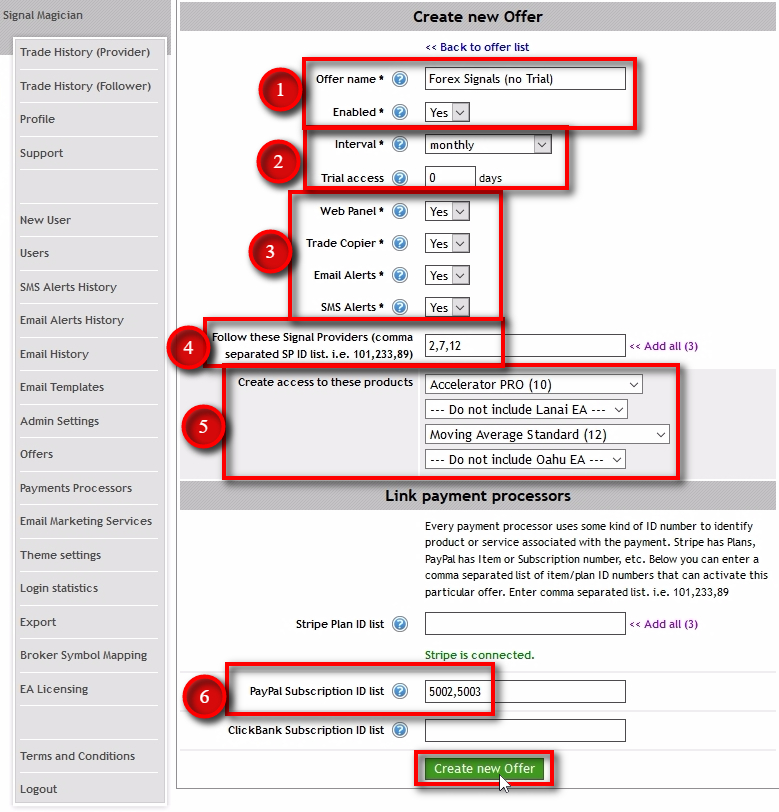 Signal Magician

Trade History (Provider)
Trade History (Follower)
Profile
Support

New User
Users
SMS Alerts History
Email Alerts History
Email History
Email Templates
Admin Settings
Offers
Payments Processors
Email Marketing Services
Theme settings
Login statistics
Export
Broker Symbol Mapping
EA Licensing

Terms and Conditions
Logout

Create new Offer

<< Back to offer list

1
Offer name * Forex Signals (no Trial)
Enabled * Yes

2
Interval * monthly
Trial access 0 days

3
Web Panel * Yes
Trade Copier * Yes
Email Alerts * Yes
SMS Alerts * Yes

4
Follow these Signal Providers (comma separated SP ID list. i.e. 101,233,89) 2,7,12 << Add all (3)

5
Create access to these products
Accelerator PRO (10)
--- Do not include Lanai EA ---
Moving Average Standard (12)
--- Do not include Oahu EA ---

Link payment processors

Every payment processor uses some kind of ID number to identify product or service associated with the payment. Stripe has Plans, PayPal has Item or Subscription number, etc. Below you can enter a comma separated list of item/plan ID numbers that can activate this particular offer. Enter comma separated list. i.e. 101,233,89

Stripe Plan ID list << Add all (3)

Stripe is connected.

6
PayPal Subscription ID list 5002,5003

ClickBank Subscription ID list

Create new Offer