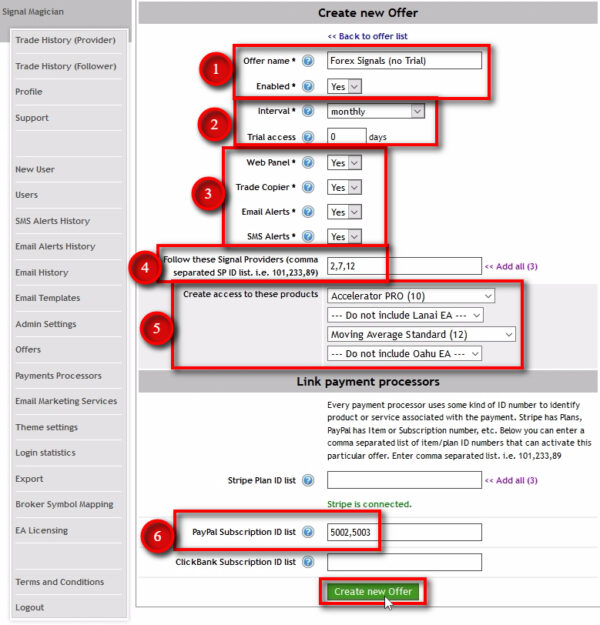 Signal Magician

Trade History (Provider)
Trade History (Follower)
Profile
Support

New User
Users
SMS Alerts History
Email Alerts History
Email History
Email Templates
Admin Settings
Offers
Payments Processors
Email Marketing Services
Theme settings
Login statistics
Export
Broker Symbol Mapping
EA Licensing

Terms and Conditions
Logout

Create new Offer

<< Back to offer list

1
Offer name * Forex Signals (no Trial)
Enabled * Yes

2
Interval * monthly
Trial access 0 days

3
Web Panel * Yes
Trade Copier * Yes
Email Alerts * Yes
SMS Alerts * Yes

4
Follow these Signal Providers (comma separated SP ID list. i.e. 101,233,89) 2,7,12 << Add all (3)

5
Create access to these products
Accelerator PRO (10)
--- Do not include Lanai EA ---
Moving Average Standard (12)
--- Do not include Oahu EA ---

Link payment processors

Every payment processor uses some kind of ID number to identify product or service associated with the payment. Stripe has Plans, PayPal has Item or Subscription number, etc. Below you can enter a comma separated list of item/plan ID numbers that can activate this particular offer. Enter comma separated list. i.e. 101,233,89

Stripe Plan ID list << Add all (3)

Stripe is connected.

6
PayPal Subscription ID list 5002,5003

ClickBank Subscription ID list

Create new Offer