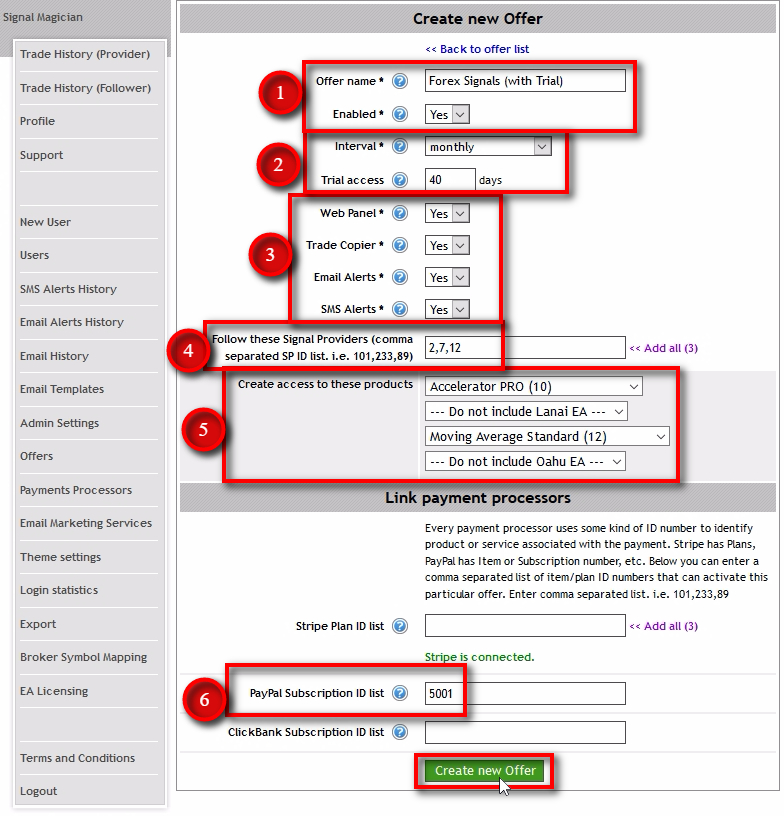 Signal Magician

Trade History (Provider)
Trade History (Follower)
Profile
Support

New User
Users
SMS Alerts History
Email Alerts History
Email History
Email Templates
Admin Settings
Offers
Payments Processors
Email Marketing Services
Theme settings
Login statistics
Export
Broker Symbol Mapping
EA Licensing

Terms and Conditions
Logout

Create new Offer

<< Back to offer list

1
Offer name * Forex Signals (with Trial)
Enabled * Yes

2
Interval * monthly
Trial access 40 days

3
Web Panel * Yes
Trade Copier * Yes
Email Alerts * Yes
SMS Alerts * Yes

4
Follow these Signal Providers (comma separated SP ID list. i.e. 101,233,89) 2,7,12 << Add all (3)

5
Create access to these products
Accelerator PRO (10)
--- Do not include Lanai EA ---
Moving Average Standard (12)
--- Do not include Oahu EA ---

Link payment processors

Every payment processor uses some kind of ID number to identify product or service associated with the payment. Stripe has Plans, PayPal has Item or Subscription number, etc. Below you can enter a comma separated list of item/plan ID numbers that can activate this particular offer. Enter comma separated list. i.e. 101,233,89

Stripe Plan ID list << Add all (3)

Stripe is connected.

6
PayPal Subscription ID list 5001

ClickBank Subscription ID list

Create new Offer